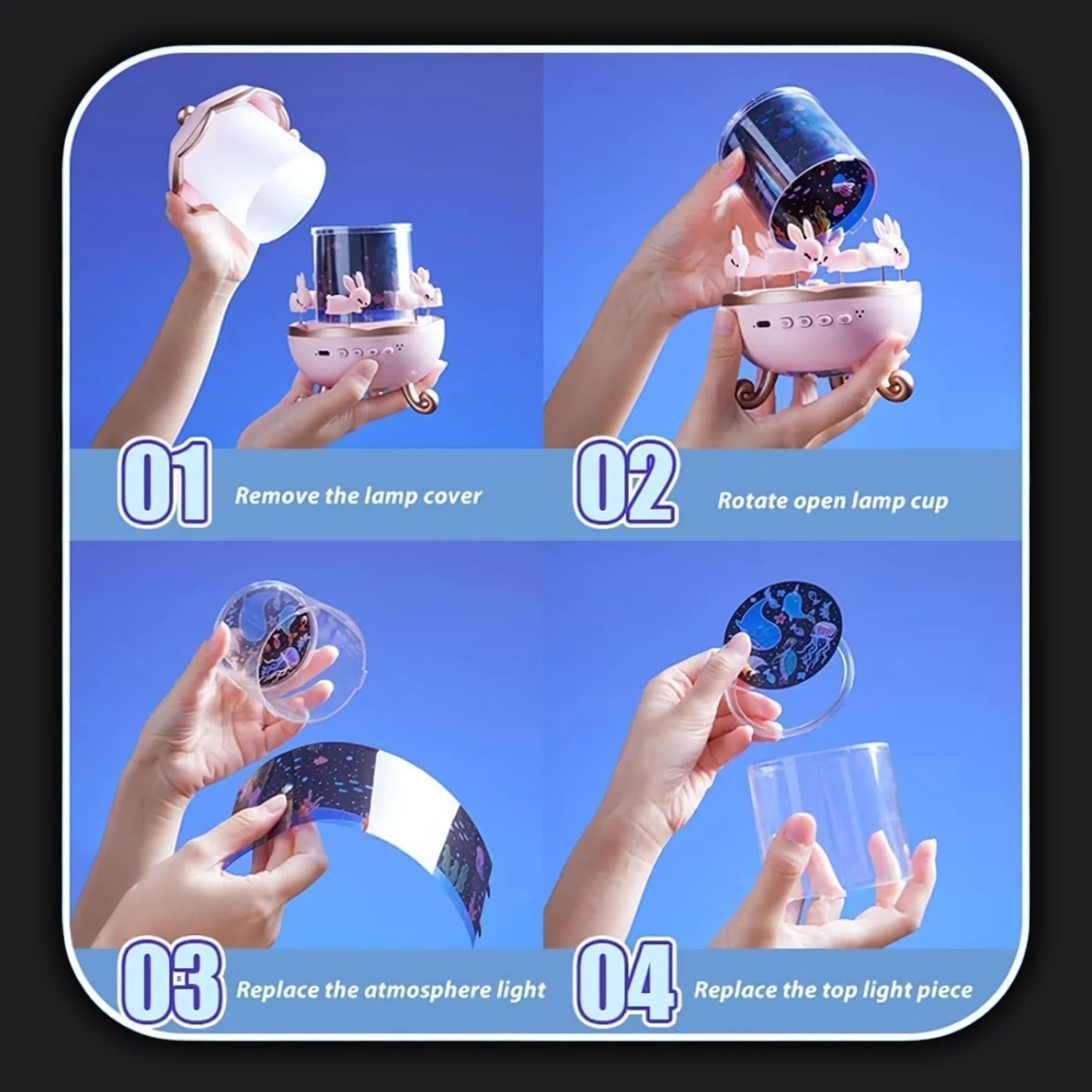 01 Remove the lamp cover

02 Rotate open lamp cup

03 Replace the atmosphere light

04 Replace the top light piece